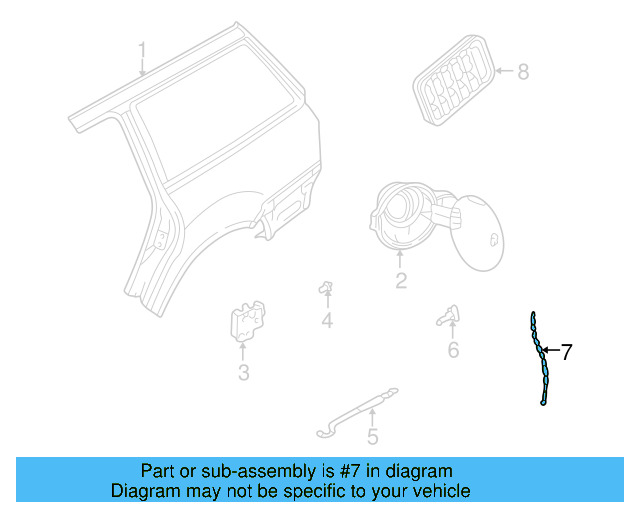 1
8
2
4
3
6
7
5

Part or sub-assembly is #7 in diagram
Diagram may not be specific to your vehicle