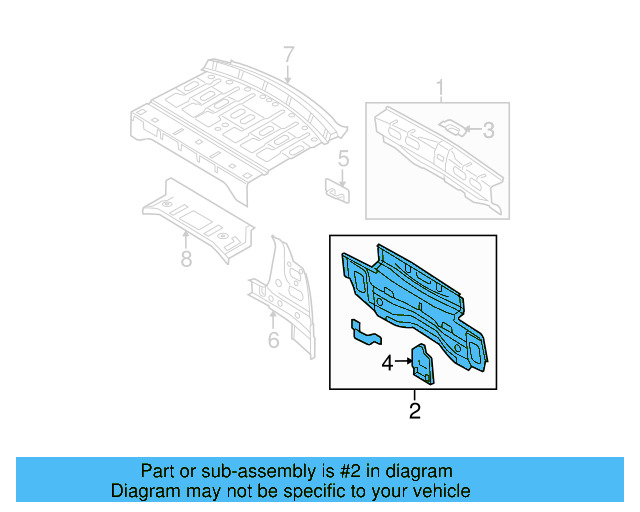 7

1

3

5

8

6

4

2

Part or sub-assembly is #2 in diagram
Diagram may not be specific to your vehicle