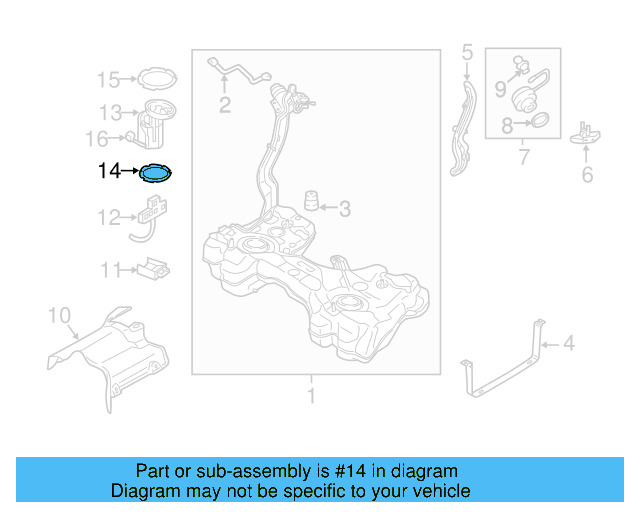 15
13
16
14
12
11
10
2
3
1
5
9
8
7
6
4

Part or sub-assembly is #14 in diagram
Diagram may not be specific to your vehicle