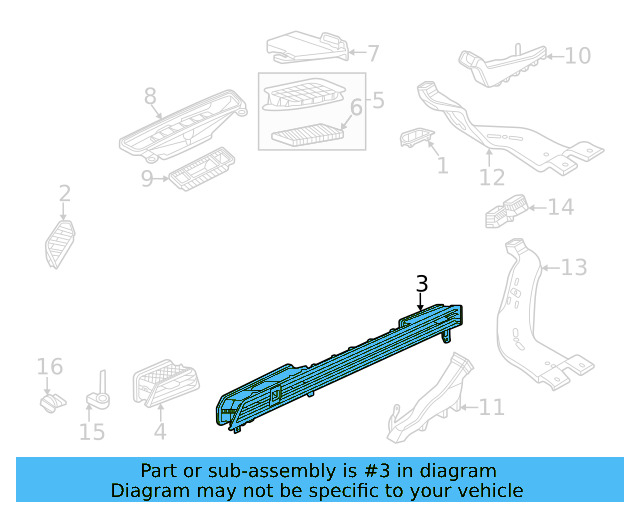 7
10
8
5
6
1
12
9
2
14
13
3
16
15
4
11

Part or sub-assembly is #3 in diagram
Diagram may not be specific to your vehicle