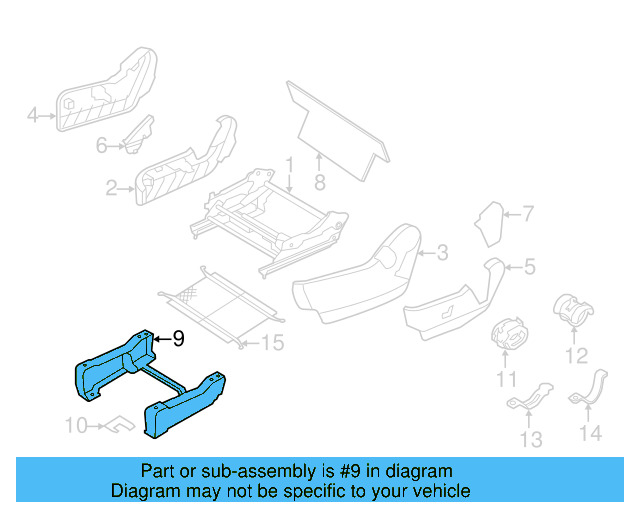 4
6
2
1
8
7
3
5
9
15
12
11
10
13
14

Part or sub-assembly is #9 in diagram
Diagram may not be specific to your vehicle