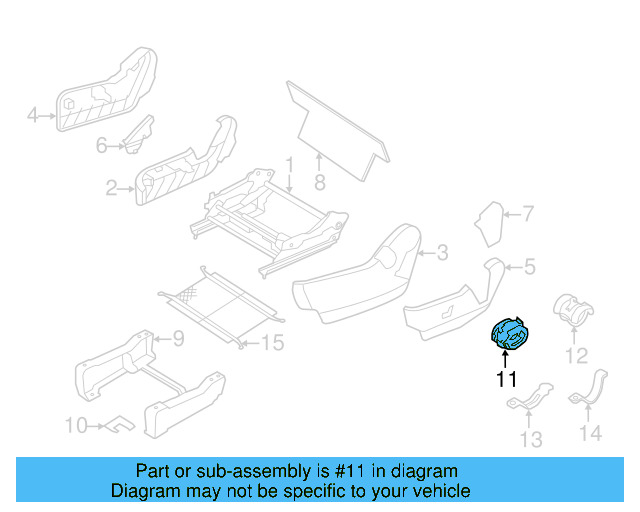 4
6
2
1
8
7
3
5
9
15
12
11
10
13
14

Part or sub-assembly is #11 in diagram
Diagram may not be specific to your vehicle