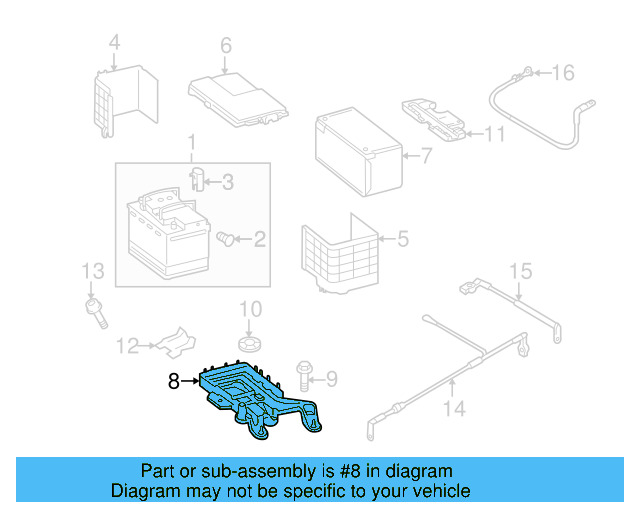 4
6
16
11
7
1
3
2
5
13
15
10
12
8
9
14

Part or sub-assembly is #8 in diagram
Diagram may not be specific to your vehicle