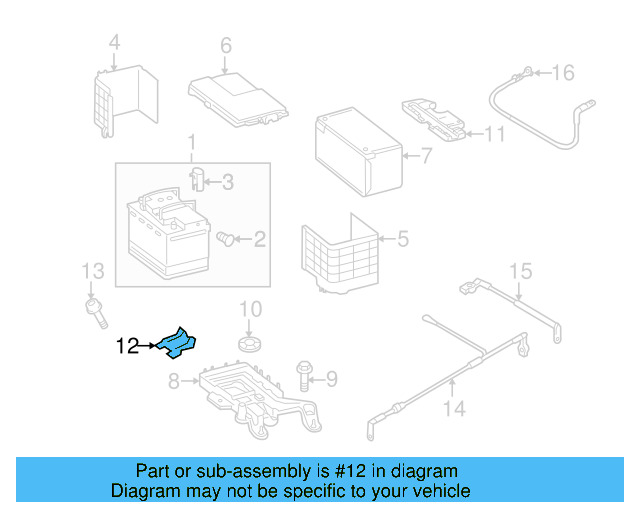 4
6
16
11
7
1
3
2
5
13
15
10
12
8
9
14

Part or sub-assembly is #12 in diagram
Diagram may not be specific to your vehicle