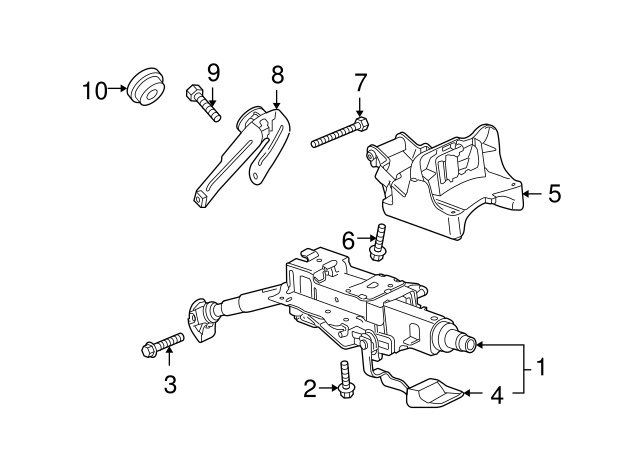 10
9
8
7
5
6
3
2
4
1