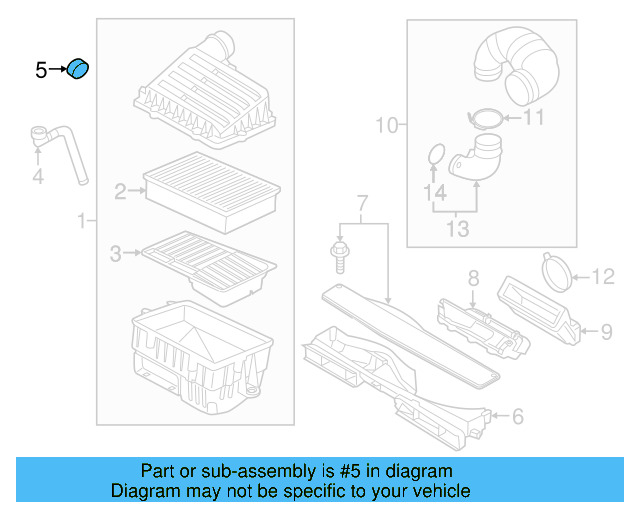 5
4
1
2
3
10
11
14
13
7
8
12
9
6

Part or sub-assembly is #5 in diagram
Diagram may not be specific to your vehicle