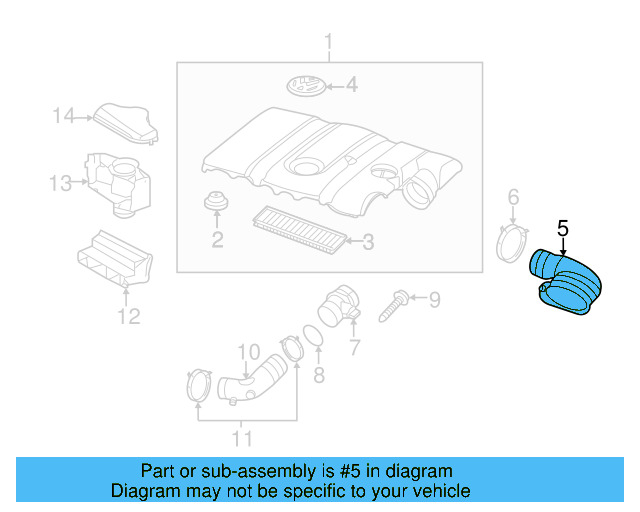 1
4
14
13
2
3
6
5
12
9
7
10
8
11

Part or sub-assembly is #5 in diagram
Diagram may not be specific to your vehicle