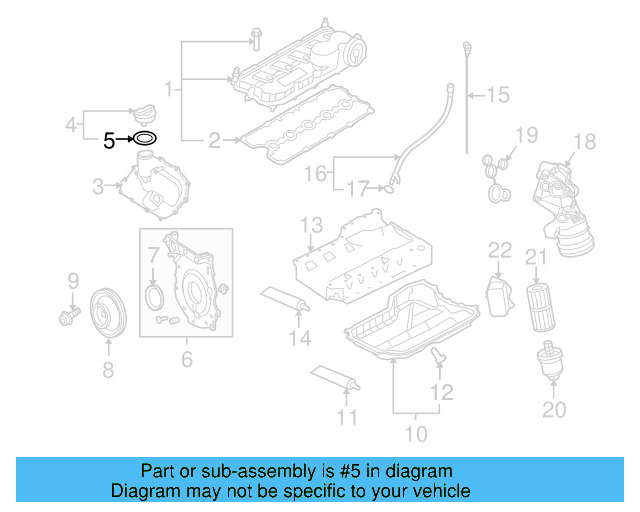 1
2
3
4
5
6
7
8
9
10
11
12
13
14
15
16
17
18
19
20
21
22

Part or sub-assembly is #5 in diagram
Diagram may not be specific to your vehicle