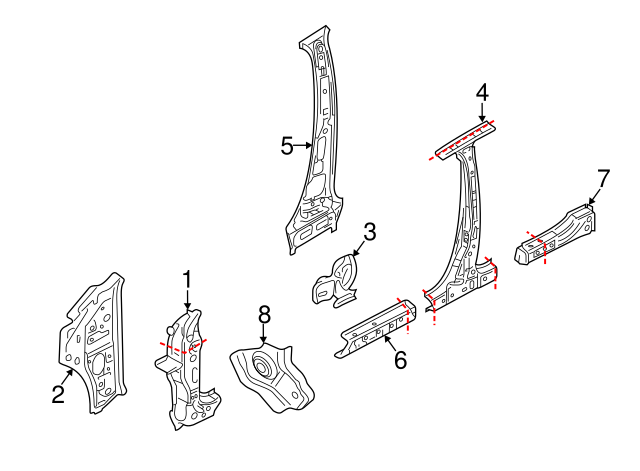 5
4
7
3
1
8
6
2