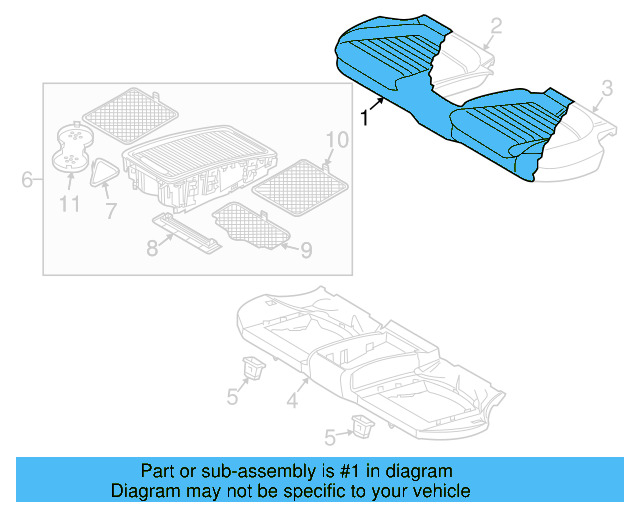 2
3
1
10
6
11
7
8
9
5
4
5

Part or sub-assembly is #1 in diagram
Diagram may not be specific to your vehicle