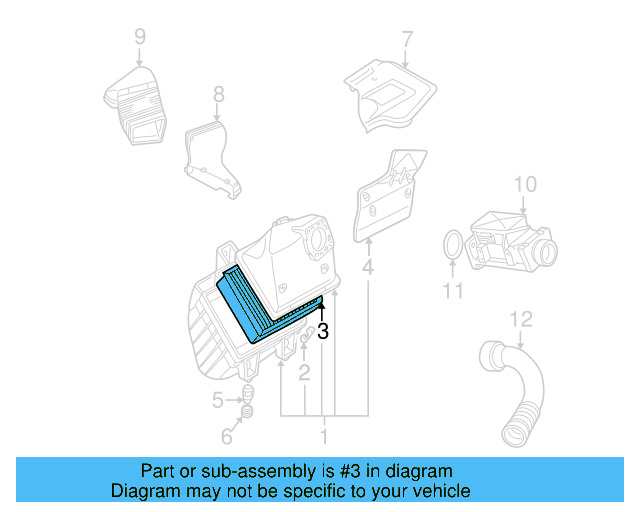 9
7
8
10
4
11
3
12
2
5
6
1
Part or sub-assembly is #3 in diagram
Diagram may not be specific to your vehicle