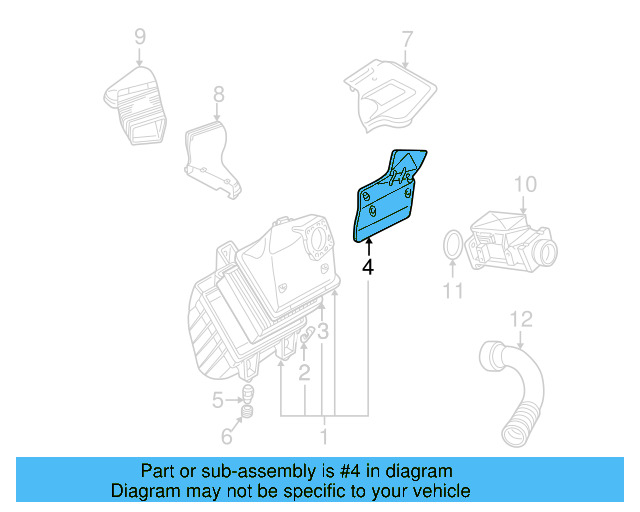 9
7
8
10
4
11
3
12
2
5
6
1

Part or sub-assembly is #4 in diagram
Diagram may not be specific to your vehicle