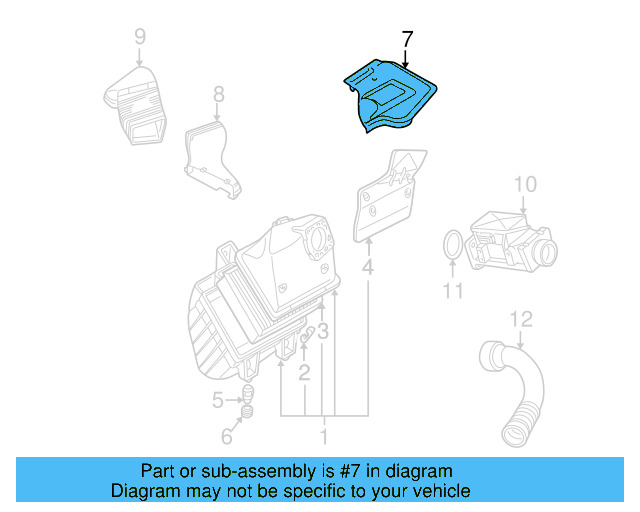 9
7
8
10
4
11
3
12
2
5
6
1

Part or sub-assembly is #7 in diagram
Diagram may not be specific to your vehicle