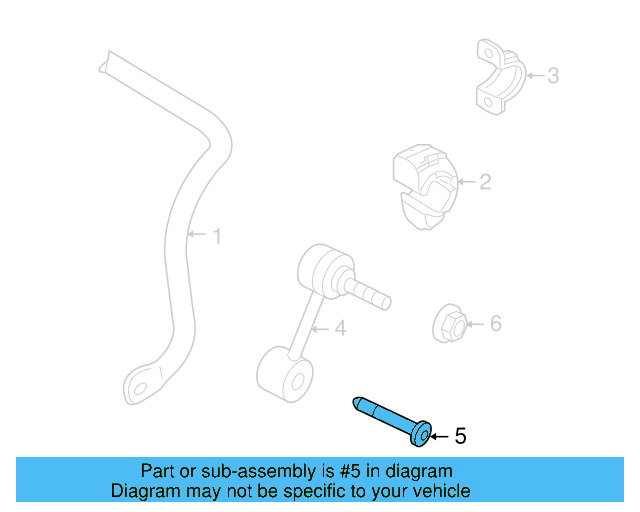 3

2

1

4

6

5

Part or sub-assembly is #5 in diagram
Diagram may not be specific to your vehicle