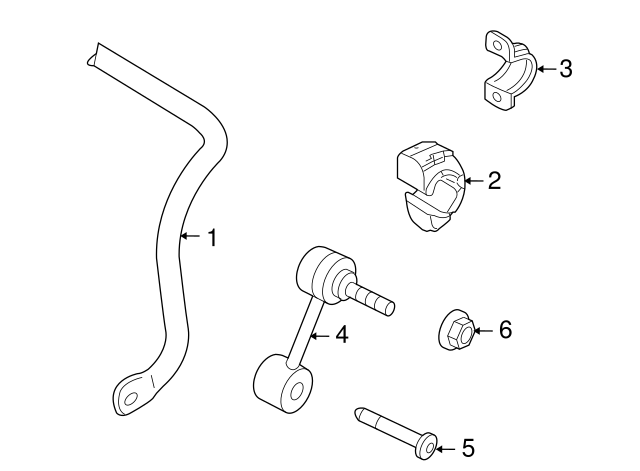 3
2
1
4
6
5