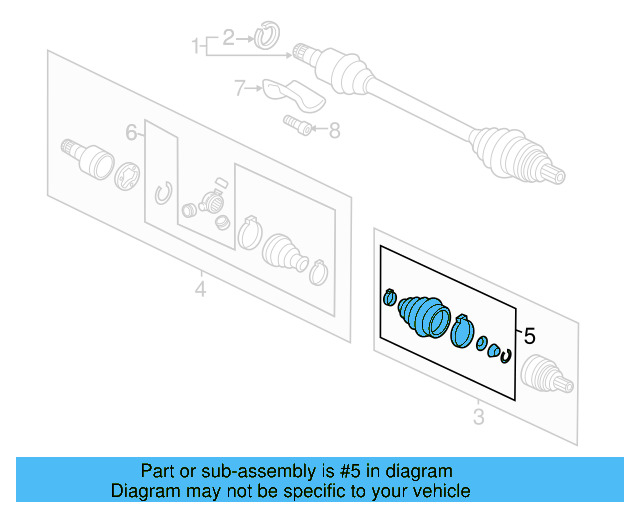 1
2
7
8
6
4
5
3

Part or sub-assembly is #5 in diagram
Diagram may not be specific to your vehicle