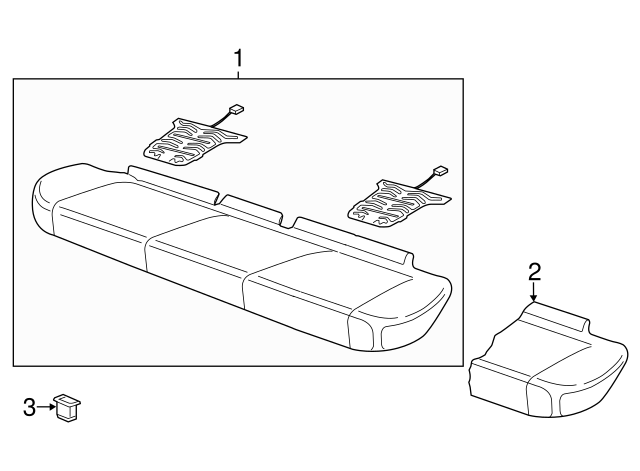 1

2

3