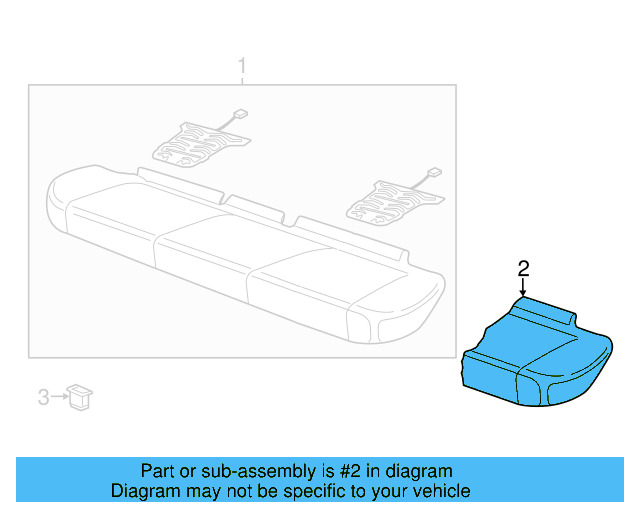 1

2

3

Part or sub-assembly is #2 in diagram
Diagram may not be specific to your vehicle