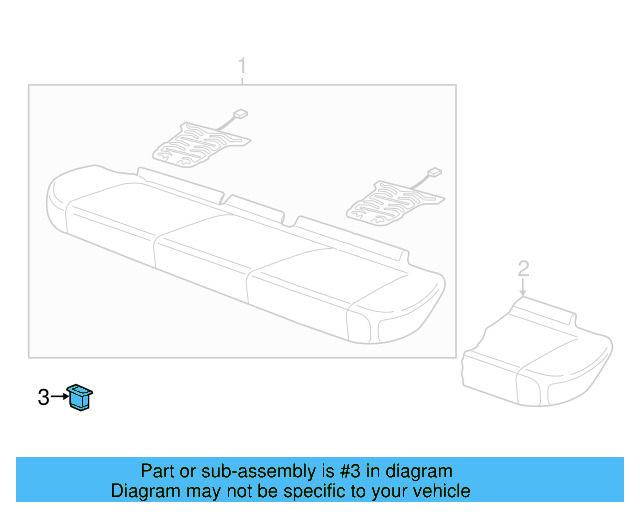 1

2

3

Part or sub-assembly is #3 in diagram
Diagram may not be specific to your vehicle