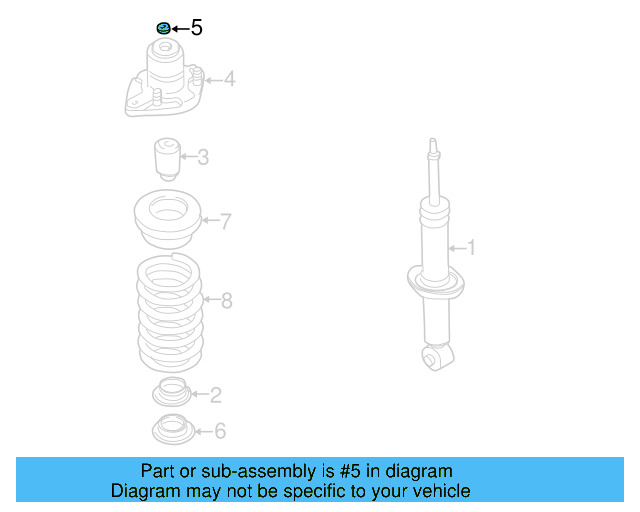 5

4

3

7

1

8

2

6

Part or sub-assembly is #5 in diagram
Diagram may not be specific to your vehicle