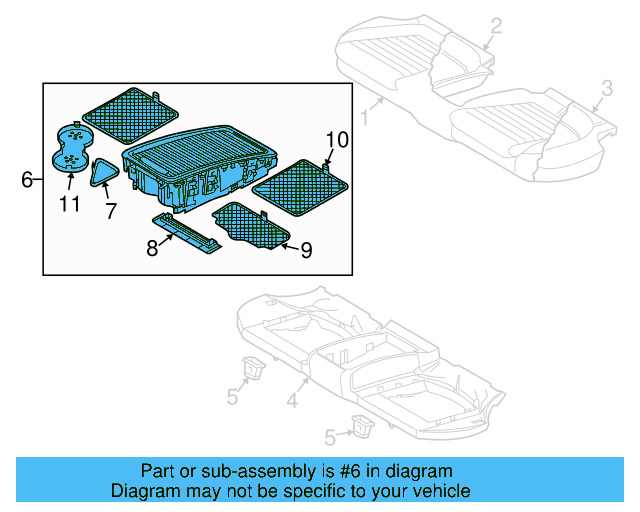 2
3
1
10
6
11
7
8
9
5
4
5

Part or sub-assembly is #6 in diagram
Diagram may not be specific to your vehicle