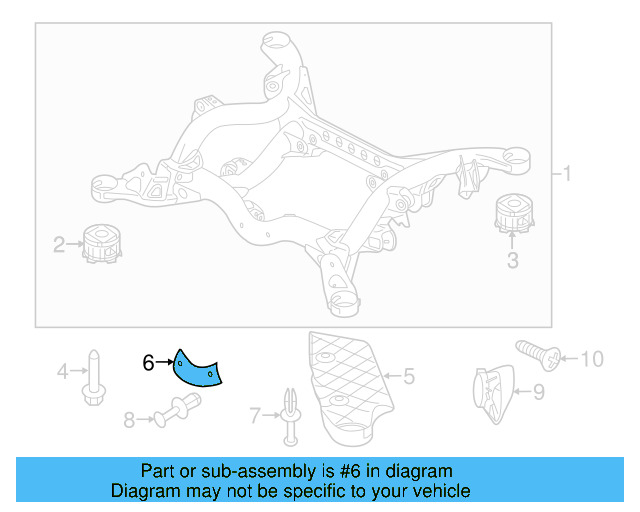 1
2
3
4
6
5
10
9
8
7

Part or sub-assembly is #6 in diagram
Diagram may not be specific to your vehicle