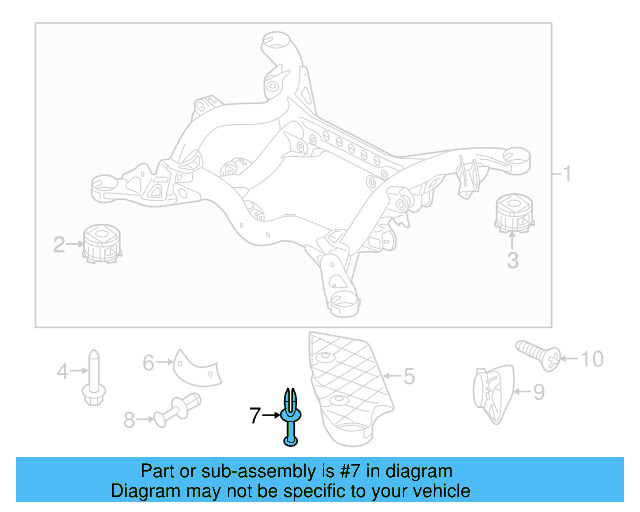 1
2
3
4
6
5
10
9
8
7
Part or sub-assembly is #7 in diagram
Diagram may not be specific to your vehicle