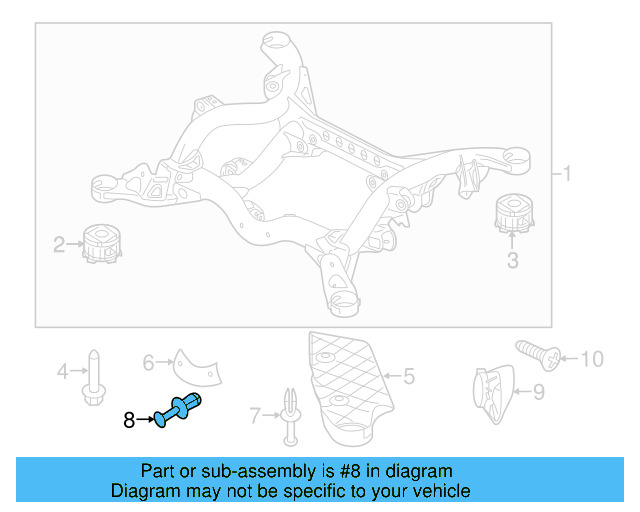 1
2
3
4
6
5
10
9
8
7

Part or sub-assembly is #8 in diagram
Diagram may not be specific to your vehicle