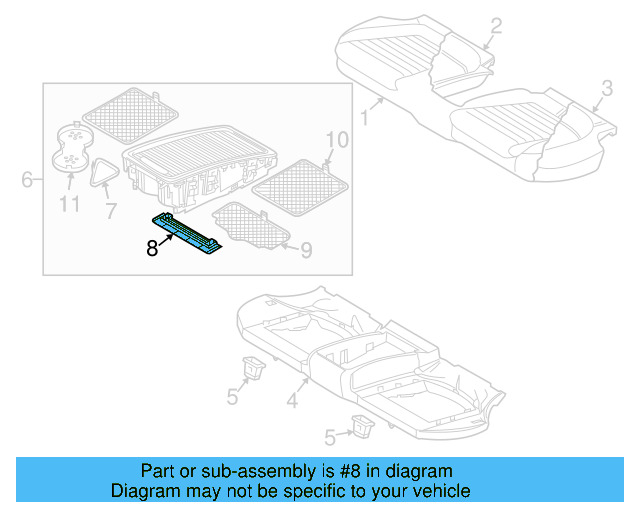 2
3
1
10
6
11
7
8
9
5
4
5

Part or sub-assembly is #8 in diagram
Diagram may not be specific to your vehicle