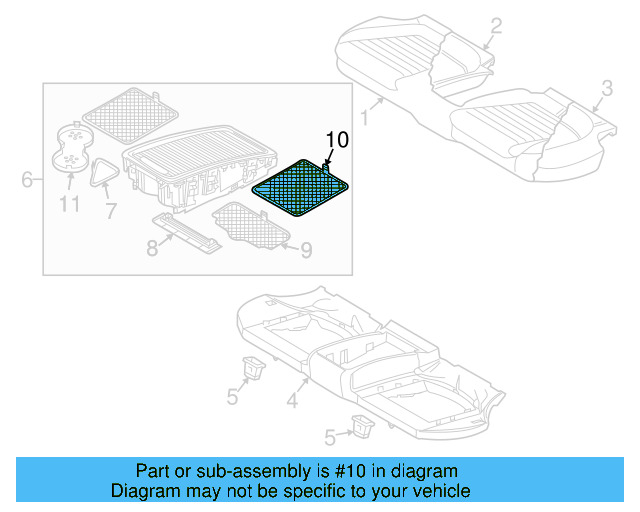 2
3
1
10
6
11
7
8
9
5
4
5

Part or sub-assembly is #10 in diagram
Diagram may not be specific to your vehicle