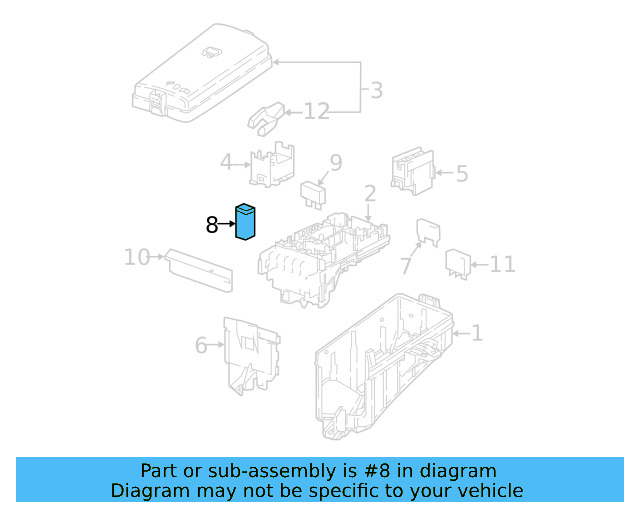 3
12
4
9
5
2
8
10
7
11
6
1

Part or sub-assembly is #8 in diagram
Diagram may not be specific to your vehicle