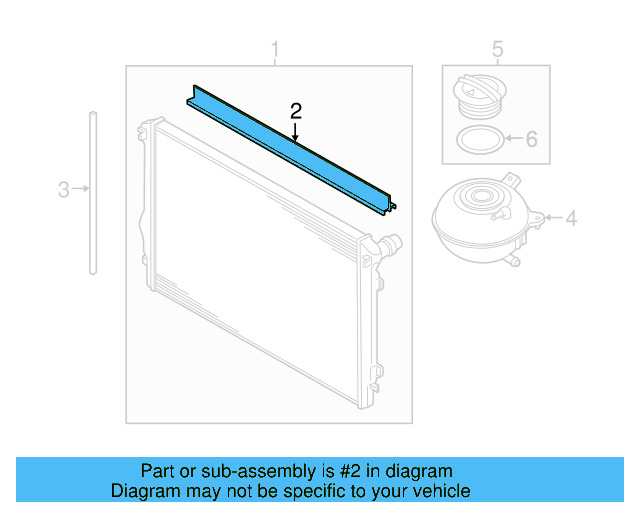 1
5
2
6
3
4

Part or sub-assembly is #2 in diagram
Diagram may not be specific to your vehicle