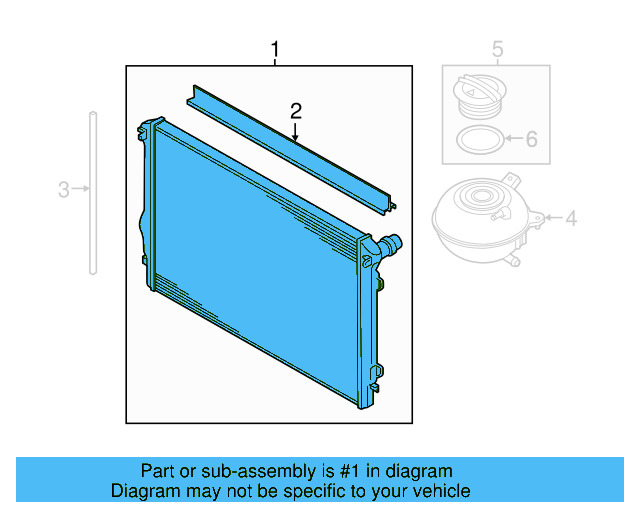 1
2
5
6
3
4

Part or sub-assembly is #1 in diagram
Diagram may not be specific to your vehicle