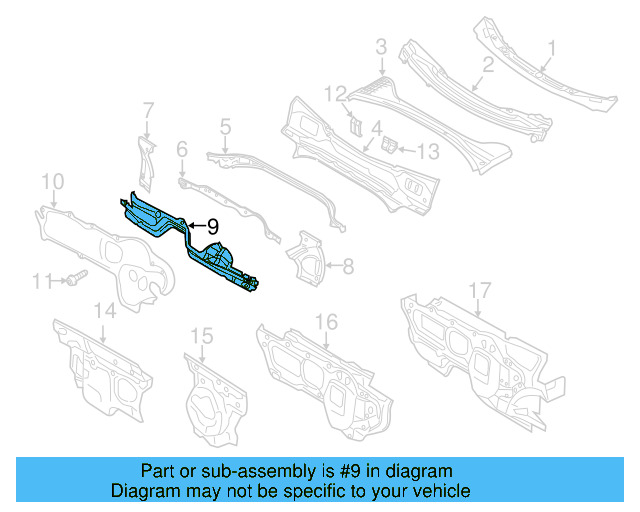 1
2
3
12
4
13
7
5
6
10
9
8
11
14
15
16
17

Part or sub-assembly is #9 in diagram
Diagram may not be specific to your vehicle