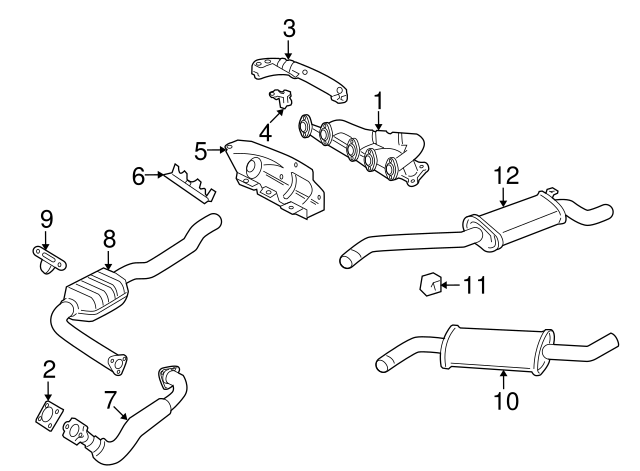 3
1
4
5
6
12
9
8
11
2
7
10