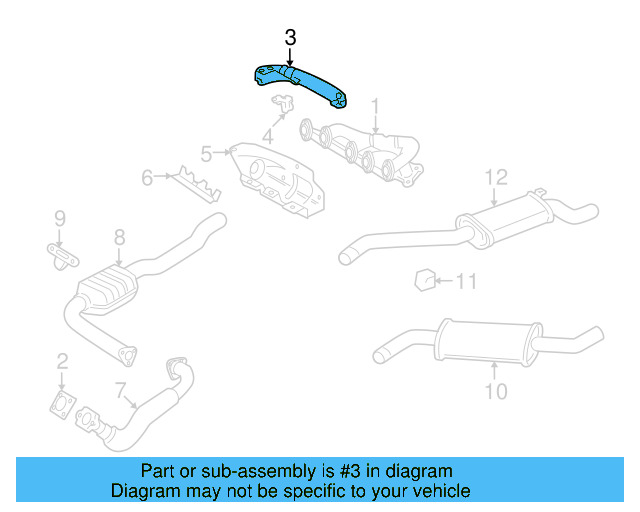 3
1
4
5
6
12
9
8
11
2
7
10

Part or sub-assembly is #3 in diagram
Diagram may not be specific to your vehicle