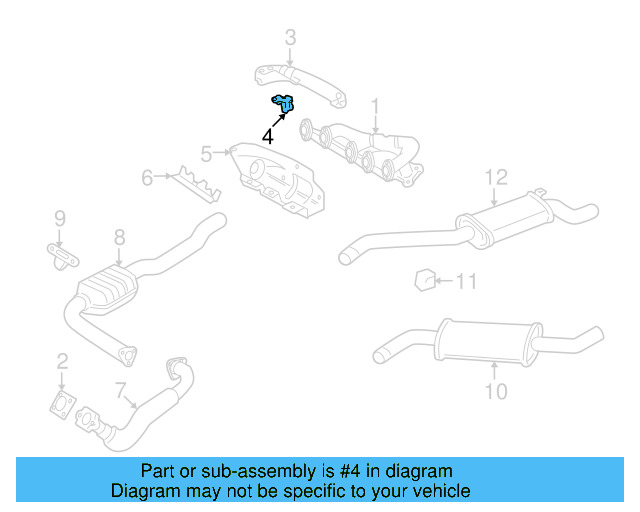 3
1
4
5
6
12
9
8
11
2
7
10

Part or sub-assembly is #4 in diagram
Diagram may not be specific to your vehicle