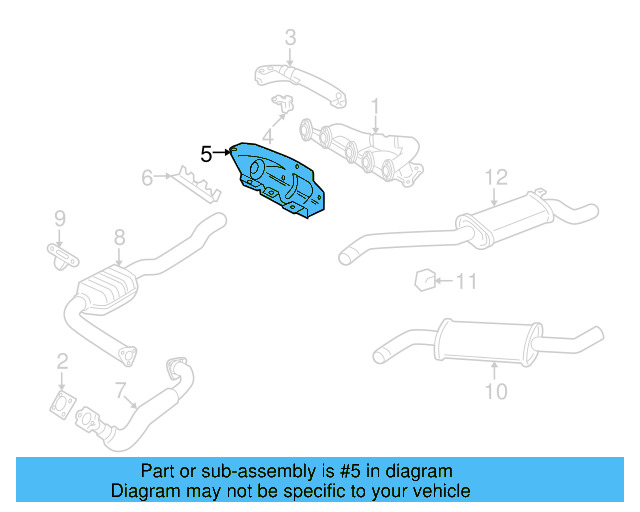 3
1
4
5
6
12
9
8
11
2
7
10

Part or sub-assembly is #5 in diagram
Diagram may not be specific to your vehicle