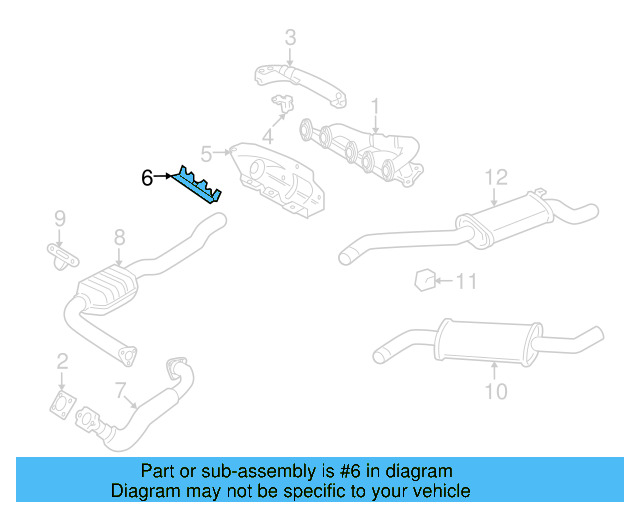 3
1
4
5
6
12
9
8
11
2
7
10

Part or sub-assembly is #6 in diagram
Diagram may not be specific to your vehicle