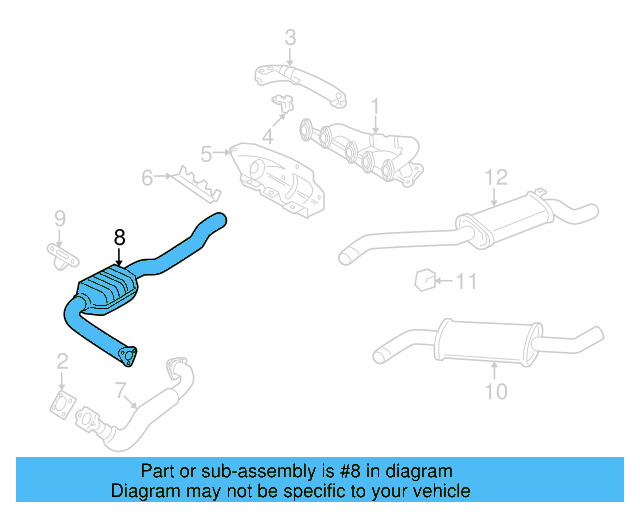 3
1
4
5
6
12
9
8
11
2
7
10

Part or sub-assembly is #8 in diagram
Diagram may not be specific to your vehicle