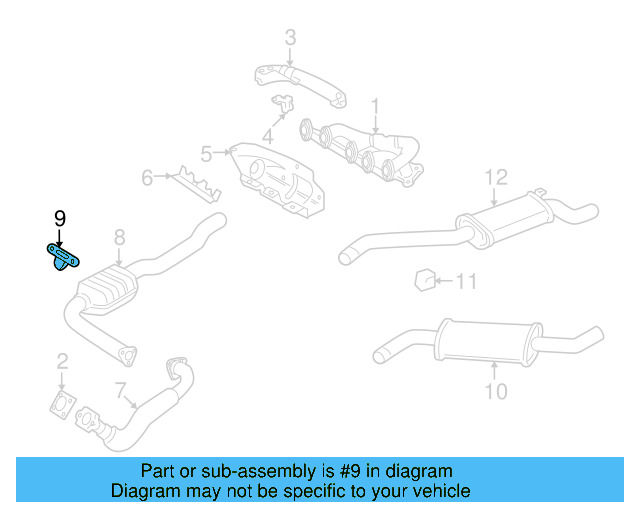 3
1
4
5
6
12
9
8
11
2
7
10

Part or sub-assembly is #9 in diagram
Diagram may not be specific to your vehicle