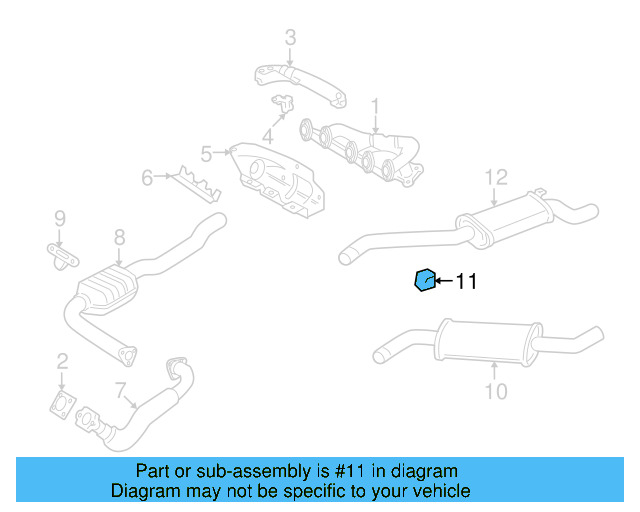 3

1

4

5

6

12

9

8

11

2

7

10

Part or sub-assembly is #11 in diagram
Diagram may not be specific to your vehicle