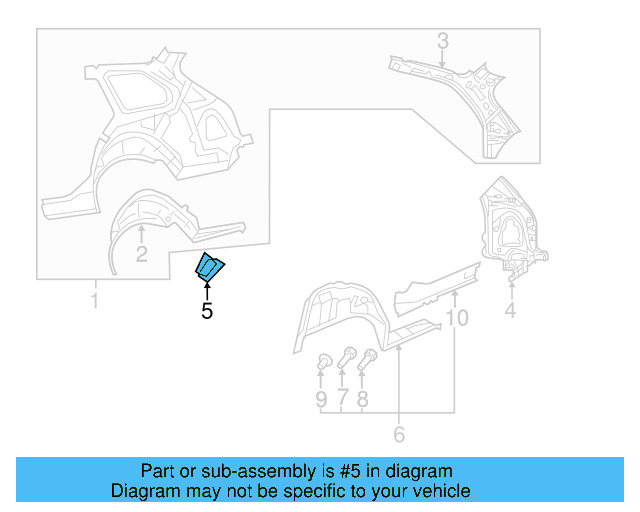 3
2
1
5
4
10
9 7 8
6

Part or sub-assembly is #5 in diagram
Diagram may not be specific to your vehicle