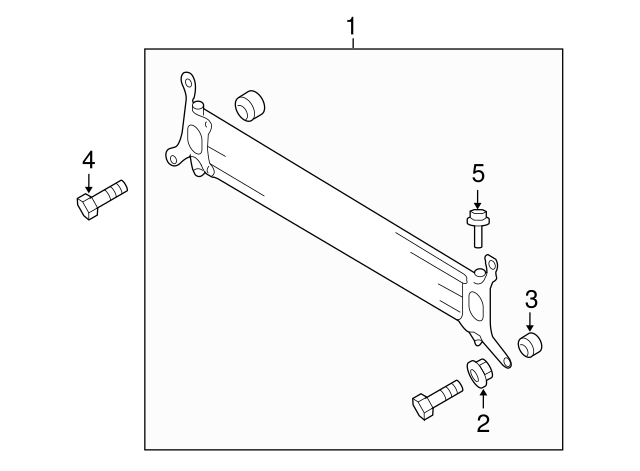 1
4
5
3
2