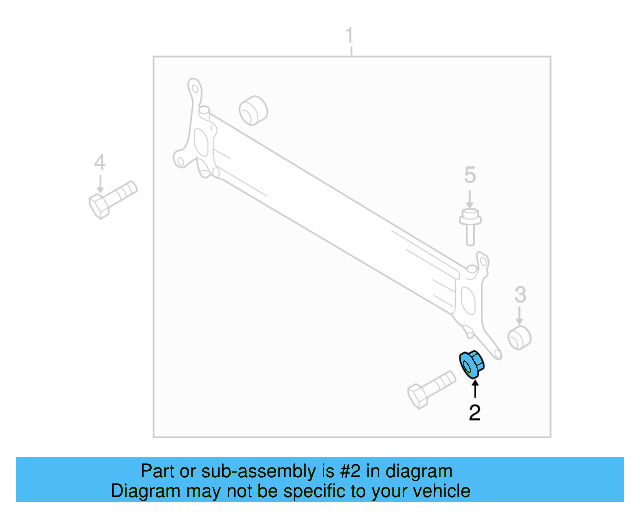 1
4
5
3
2

Part or sub-assembly is #2 in diagram
Diagram may not be specific to your vehicle