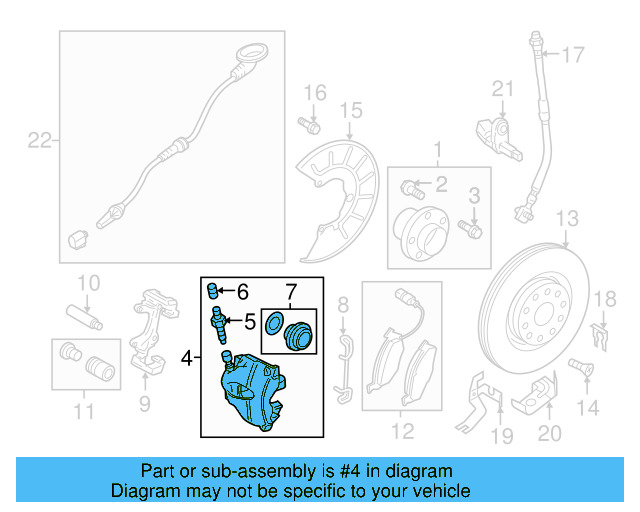 22
16
15
17
21
1
2
3
13
10
6
7
5
4
8
18
11
9
12
14
19
20

Part or sub-assembly is #4 in diagram
Diagram may not be specific to your vehicle