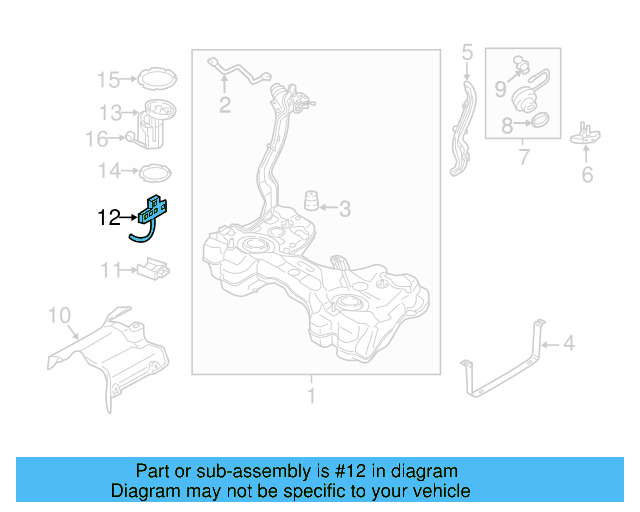 15
13
16
14
12
11
10
2
3
1
5
9
8
7
6
4

Part or sub-assembly is #12 in diagram
Diagram may not be specific to your vehicle