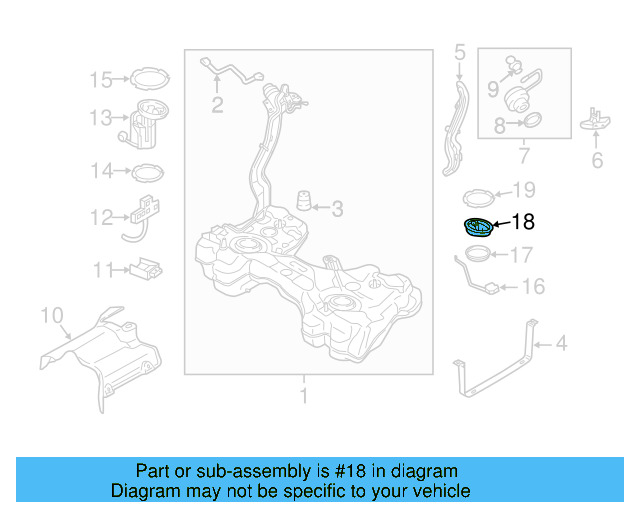 15
13
14
12
11
10
2
3
1
5
9
8
7
6
19
18
17
16
4

Part or sub-assembly is #18 in diagram
Diagram may not be specific to your vehicle