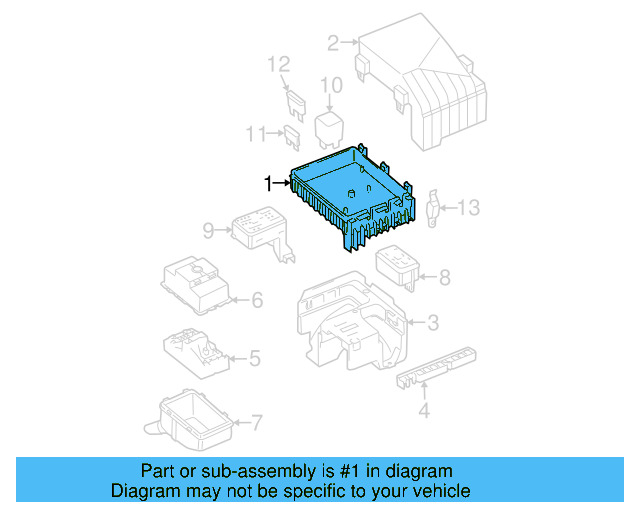 2
12
10
11
1
13
9
8
6
3
5
4
7

Part or sub-assembly is #1 in diagram
Diagram may not be specific to your vehicle