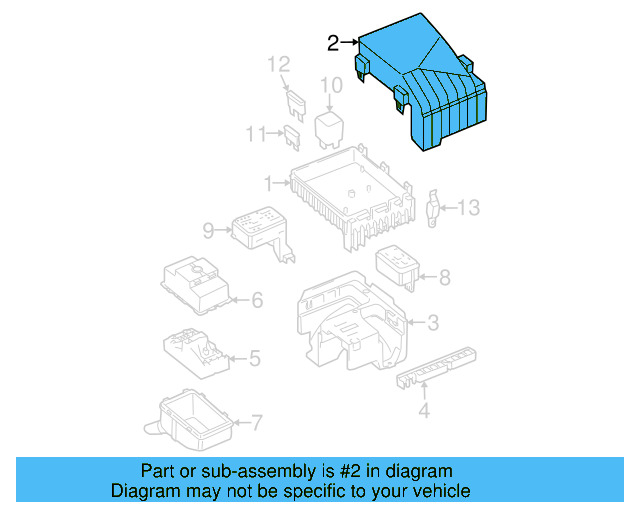 2
12
10
11
1
13
9
8
6
3
5
4
7

Part or sub-assembly is #2 in diagram
Diagram may not be specific to your vehicle